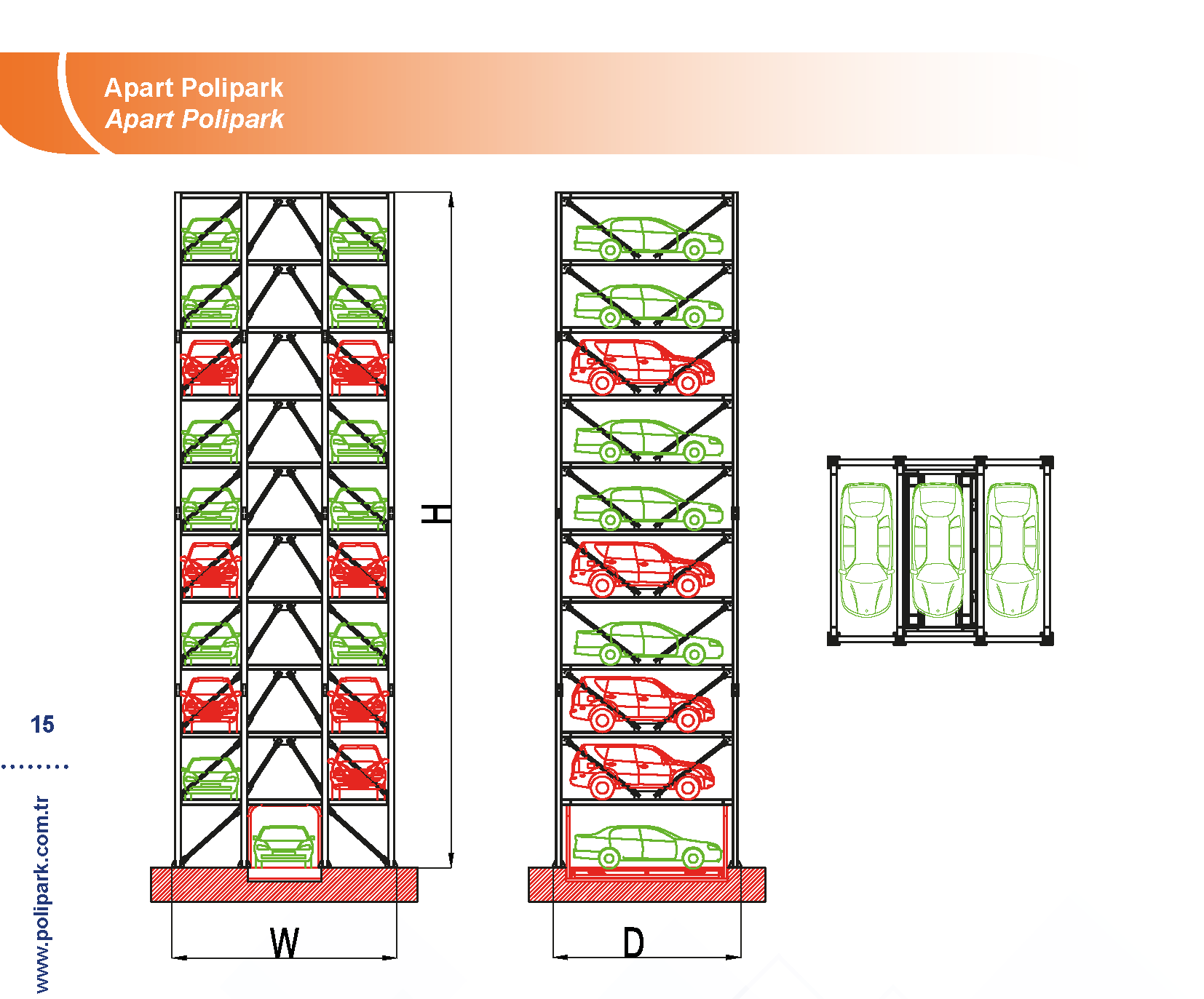 Apart Polipark
Apart Polipark

H

W

D

15

www.polipark.com.tr